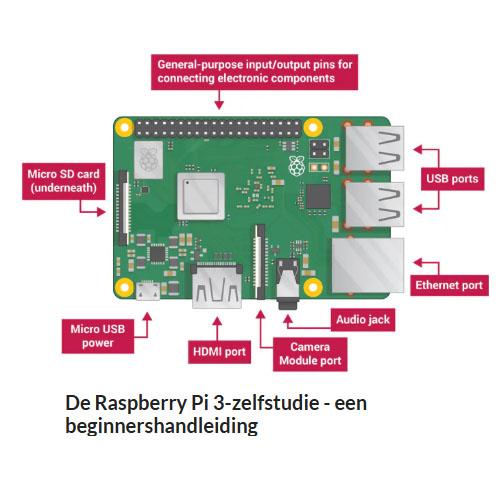 General-purpose input/output pins for connecting electronic components

Micro SD card (underneath)

USB ports

Ethernet port

Audio jack

Micro USB power

HDMI port

Camera Module port

De Raspberry Pi 3-zelfstudie - een beginnershandleiding